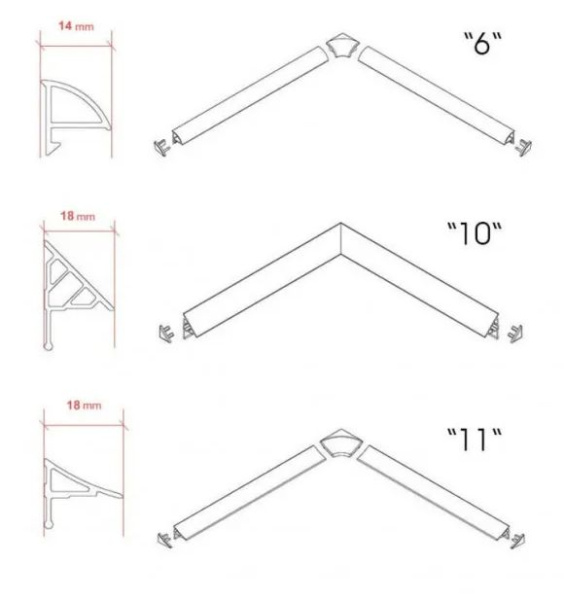 14 mm

"6"

18 mm

"10"

18 mm

"11"