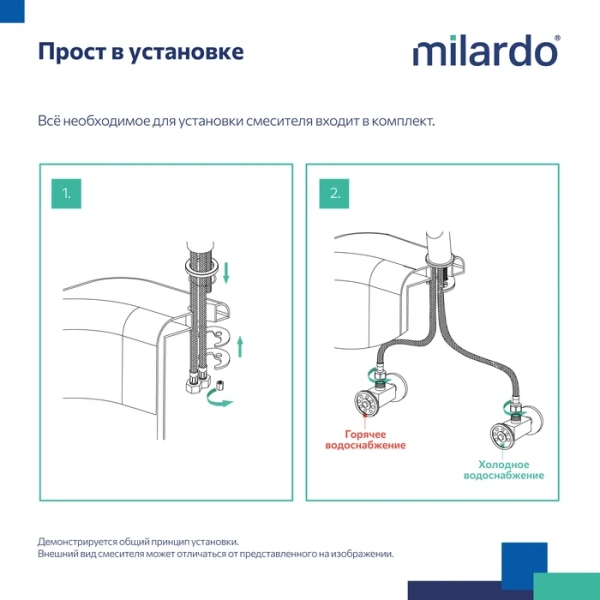 Прост в установке

milardo®

Всё необходимое для установки смесителя входит в комплект.

1.

2.

Горячее водоснабжение

Холодное водоснабжение

Демонстрируется общий принцип установки.
Внешний вид смесителя может отличаться от представленного на изображении.