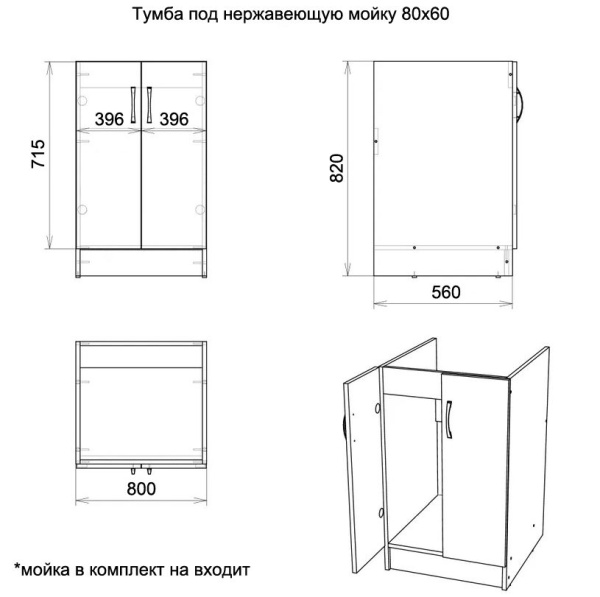 Тумба под нержавеющую мойку 80х60

715

396

396

820

560

800

*мойка в комплект на входит