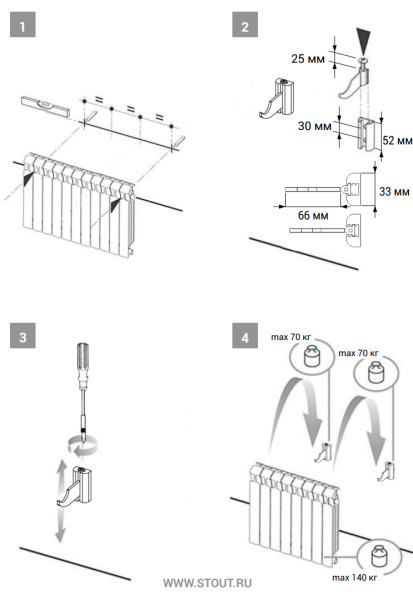 1

=
=
=

2

25 мм

30 мм

52 мм

33 мм

66 мм

3

4

max 70 кг

max 70 кг

max 140 кг

WWW.STOUT.RU