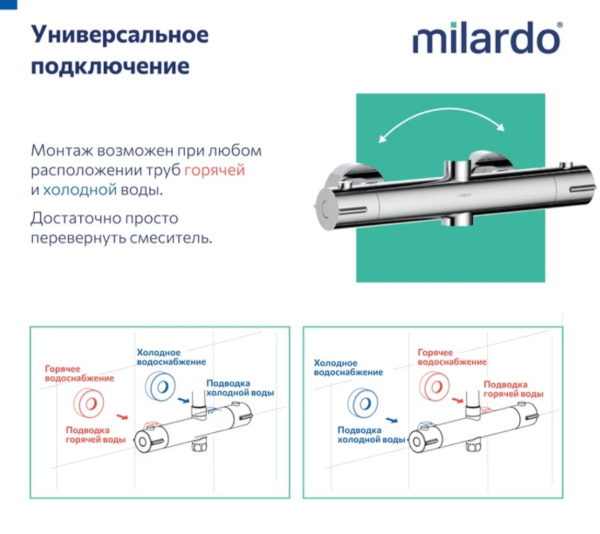 Универсальное подключение

milardo®

Монтаж возможен при любом расположении труб горячей и холодной воды.

Достаточно просто перевернуть смеситель.

Горячее водоснабжение

Холодное водоснабжение

Подводка холодной воды

Подводка горячей воды

Холодное водоснабжение

Горячее водоснабжение

Подводка горячей воды

Подводка холодной воды